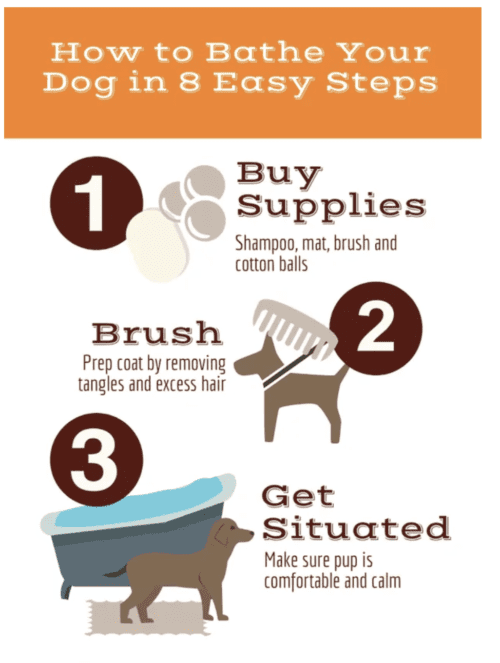 How to Bathe Your Dog in 8 Easy Steps

1

Buy Supplies

Shampoo, mat, brush and cotton balls

Brush

Prep coat by removing tangles and excess hair

2

3

Get Situated

Make sure pup is comfortable and calm